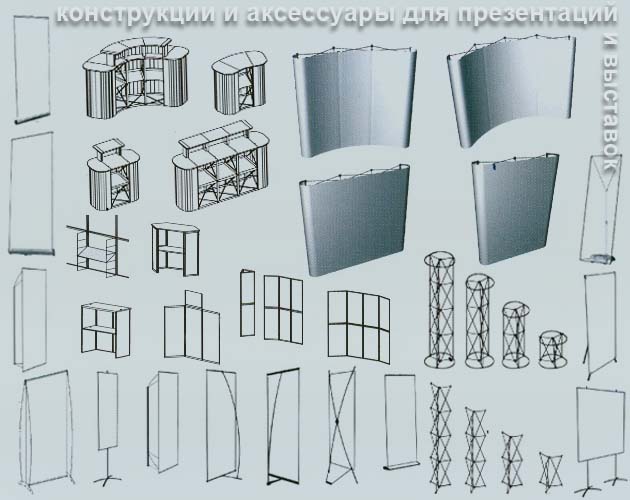 конструкции и аксессуары для презентаций и выставок